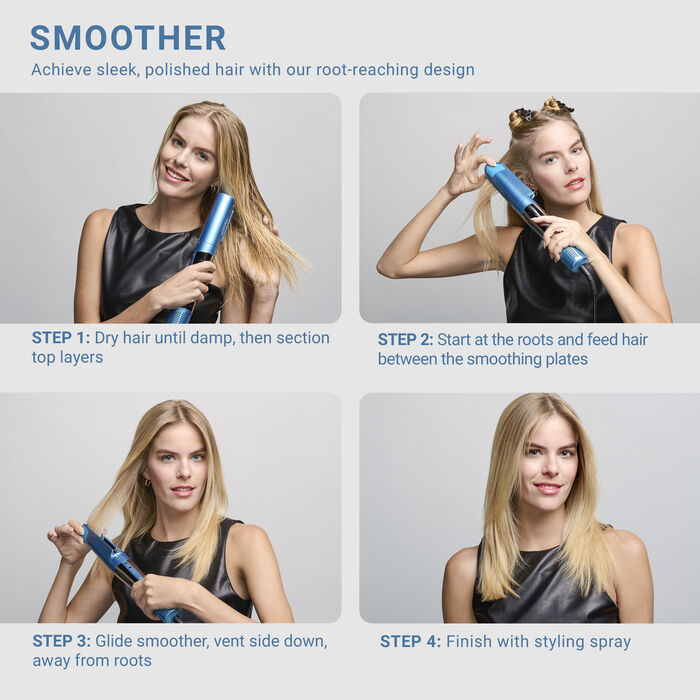 SMOOTHER

Achieve sleek, polished hair with our root-reaching design

STEP 1: Dry hair until damp, then section top layers

STEP 2: Start at the roots and feed hair between the smoothing plates

STEP 3: Glide smoother, vent side down, away from roots

STEP 4: Finish with styling spray