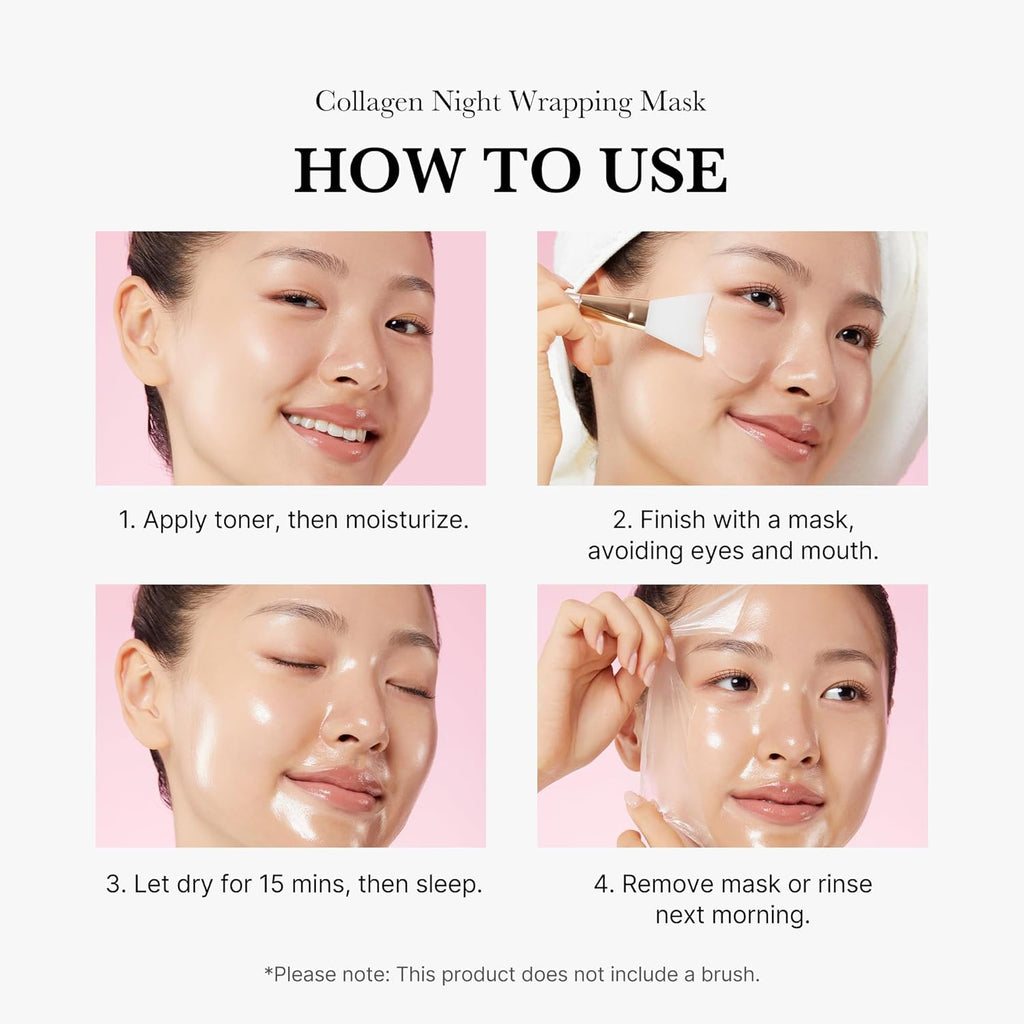 Collagen Night Wrapping Mask

HOW TO USE

1. Apply toner, then moisturize.

2. Finish with a mask, avoiding eyes and mouth.

3. Let dry for 15 mins, then sleep.

4. Remove mask or rinse next morning.

*Please note: This product does not include a brush.